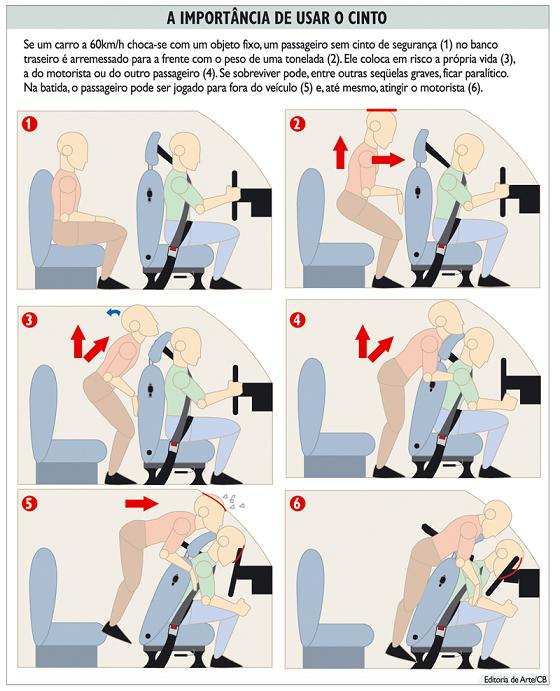 A IMPORTÂNCIA DE USAR O CINTO

Se um carro a 60km/h choca-se com um objeto fixo, um passageiro sem cinto de segurança (1) no banco traseiro é arremessado para a frente com o peso de uma tonelada (2). Ele coloca em risco a própria vida (3), a do motorista ou do outro passageiro (4). Se sobreviver pode, entre outras seqüelas graves, ficar paralítico. Na batida, o passageiro pode ser jogado para fora do veículo (5) e, até mesmo, atingir o motorista (6).

1

2

3

4

5

6

Editoria de Arte/CB